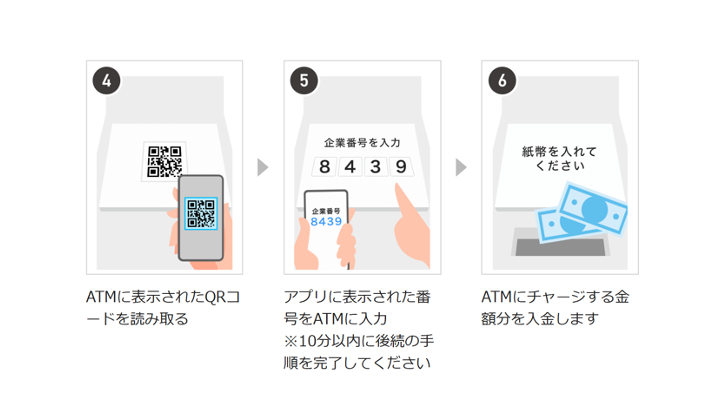 4

ATMに表示されたQRコードを読み取る

5

企業番号を入力

8 4 3 9

企業番号
8439

アプリに表示された番号をATMに入力
※10分以内に後続の手順を完了してください

6

紙幣を入れてください

ATMにチャージする金額分を入金します